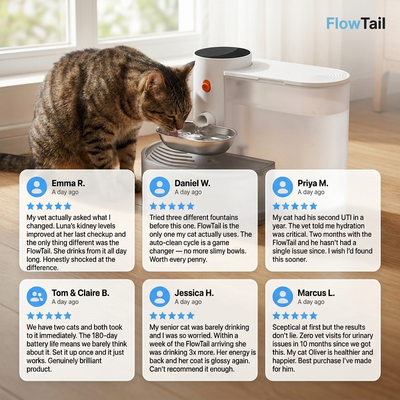 FlowTail

Emma R.
A day ago
★★★★★
My vet actually asked what I changed. Luna's kidney levels improved at her last checkup and the only thing different was the FlowTail. She drinks from it all day long. Honestly shocked at the difference.

Daniel W.
A day ago
★★★★★
Tried three different fountains before this one. FlowTail is the only one my cat actually uses. The auto-clean cycle is a game changer — no more slimy bowls. Worth every penny.

Priya M.
A day ago
★★★★★
My cat had his second UTI in a year. The vet told me hydration was critical. Two months with the FlowTail and he hasn't had a single issue since. I wish I'd found this sooner.

Tom & Claire B.
A day ago
★★★★★
We have two cats and both took to it immediately. The 180-day battery life means we barely think about it. Set it up once and it just works. Genuinely brilliant product.

Jessica H.
A day ago
★★★★★
My senior cat was barely drinking and I was so worried. Within a week of the FlowTail arriving she was drinking 3x more. Her energy is back and her coat is glossy again. Can't recommend it enough.

Marcus L.
A day ago
★★★★★
Sceptical at first but the results don't lie. Zero vet visits for urinary issues in 10 months since we got this. My cat Oliver is healthier and happier. Best purchase I've made for him.